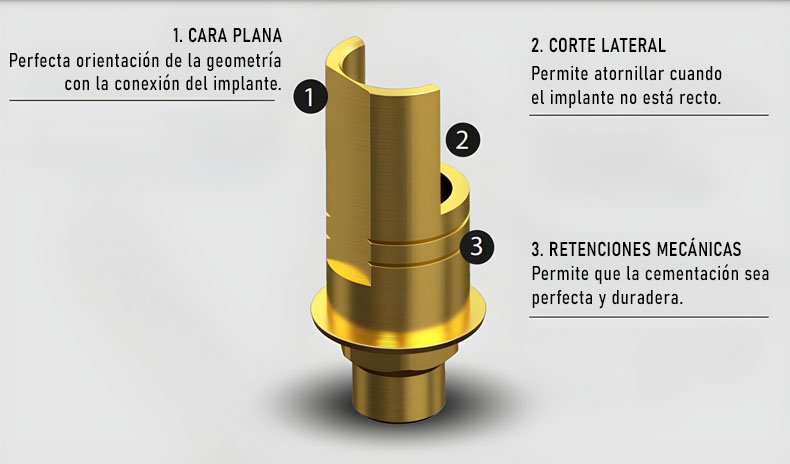 1. CARA PLANA
Perfecta orientación de la geometría con la conexión del implante.

1

2. CORTE LATERAL
Permite atornillar cuando el implante no está recto.

2

3

3. RETENCIONES MECÁNICAS
Permite que la cementación sea perfecta y duradera.